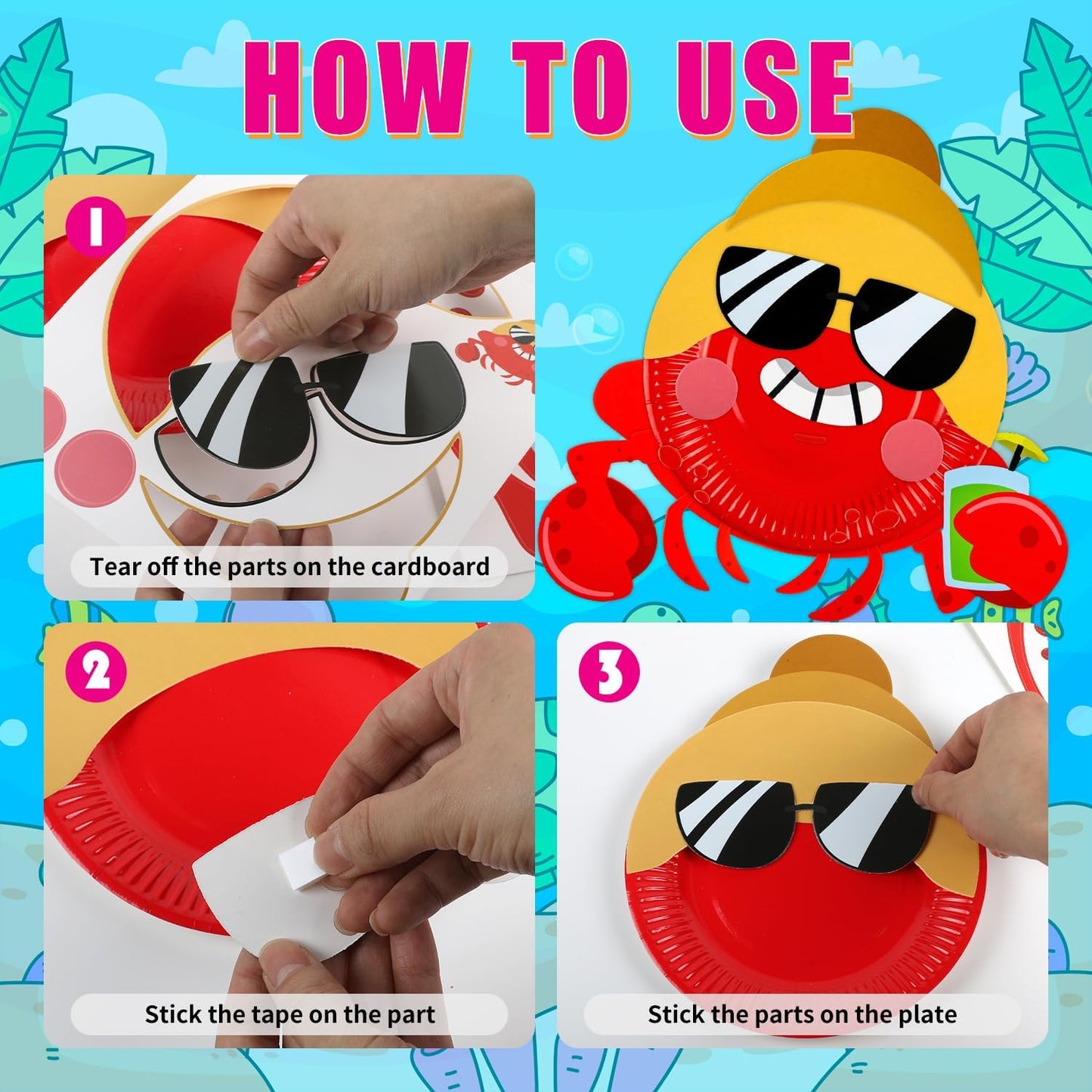 HOW TO USE

1

Tear off the parts on the cardboard

2

Stick the tape on the part

3

Stick the parts on the plate